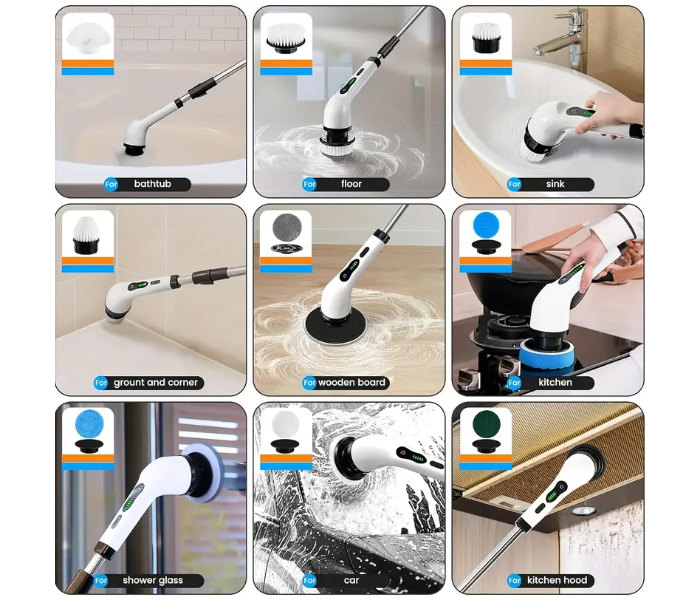 For bathtub

For floor

For sink

For grount and corner

For wooden board

For kitchen

For shower glass

For car

For kitchen hood